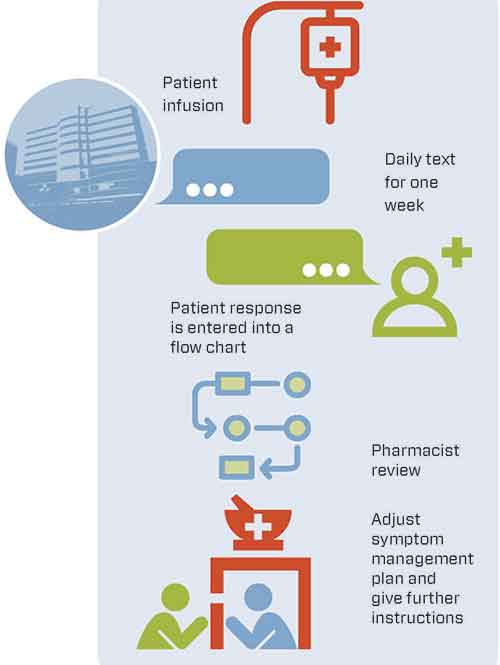 Patient infusion

Daily text for one week

Patient response is entered into a flow chart

Pharmacist review

Adjust symptom management plan and give further instructions